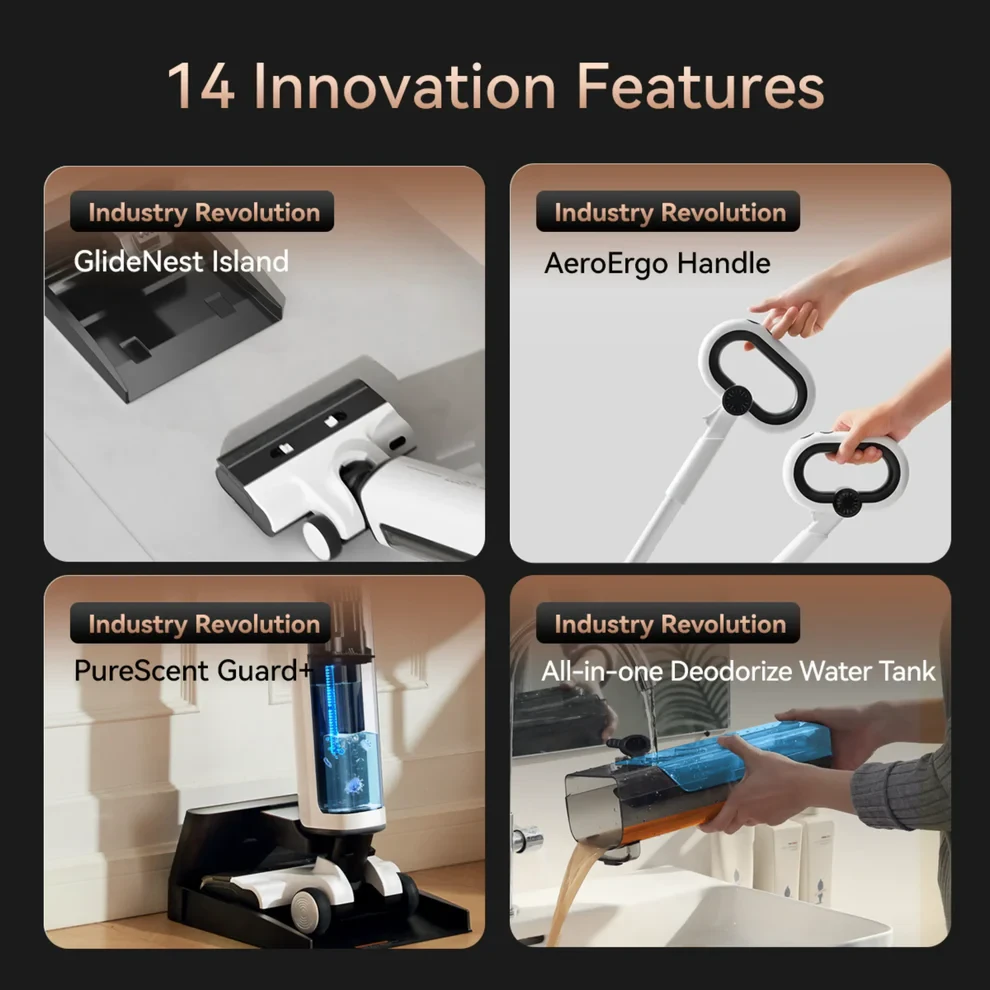 14 Innovation Features

Industry Revolution
GlideNest Island

Industry Revolution
AeroErgo Handle

Industry Revolution
PureScent Guard+

Industry Revolution
All-in-one Deodorize Water Tank