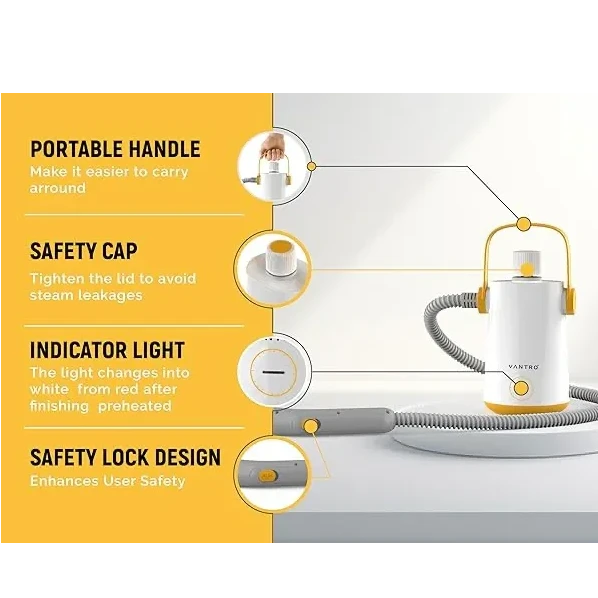 PORTABLE HANDLE
Make it easier to carry arround

SAFETY CAP
Tighten the lid to avoid steam leakages

INDICATOR LIGHT
The light changes into white from red after finishing preheated

SAFETY LOCK DESIGN
Enhances User Safety

VANTRO