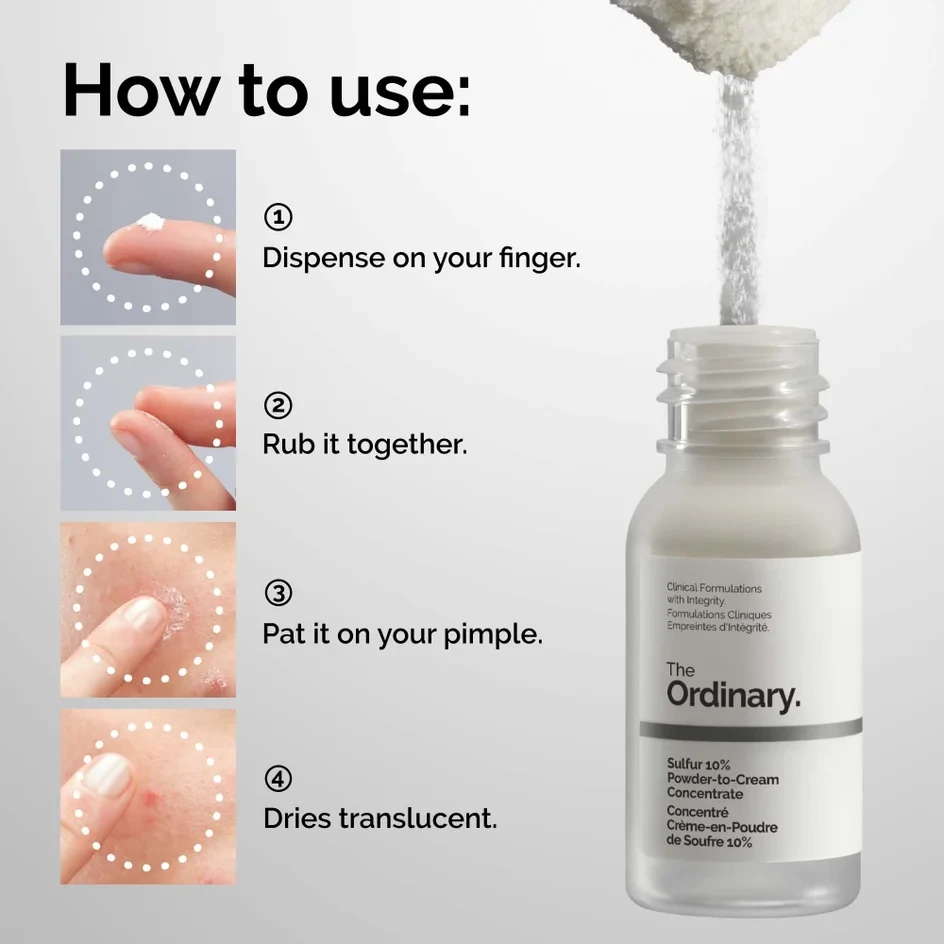 How to use:

①
Dispense on your finger.

②
Rub it together.

③
Pat it on your pimple.

④
Dries translucent.

Clinical Formulations with Integrity.
Formulations Cliniques Empreintes d'Intégrité.

The Ordinary.

Sulfur 10% Powder-to-Cream Concentrate
Concentré Crème-en-Poudre de Soufre 10%