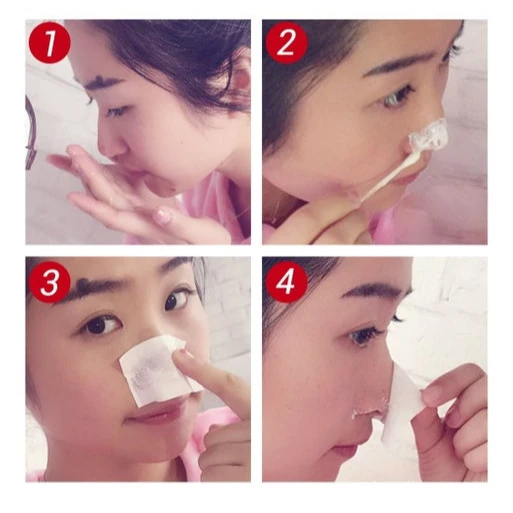 1

2

3

4