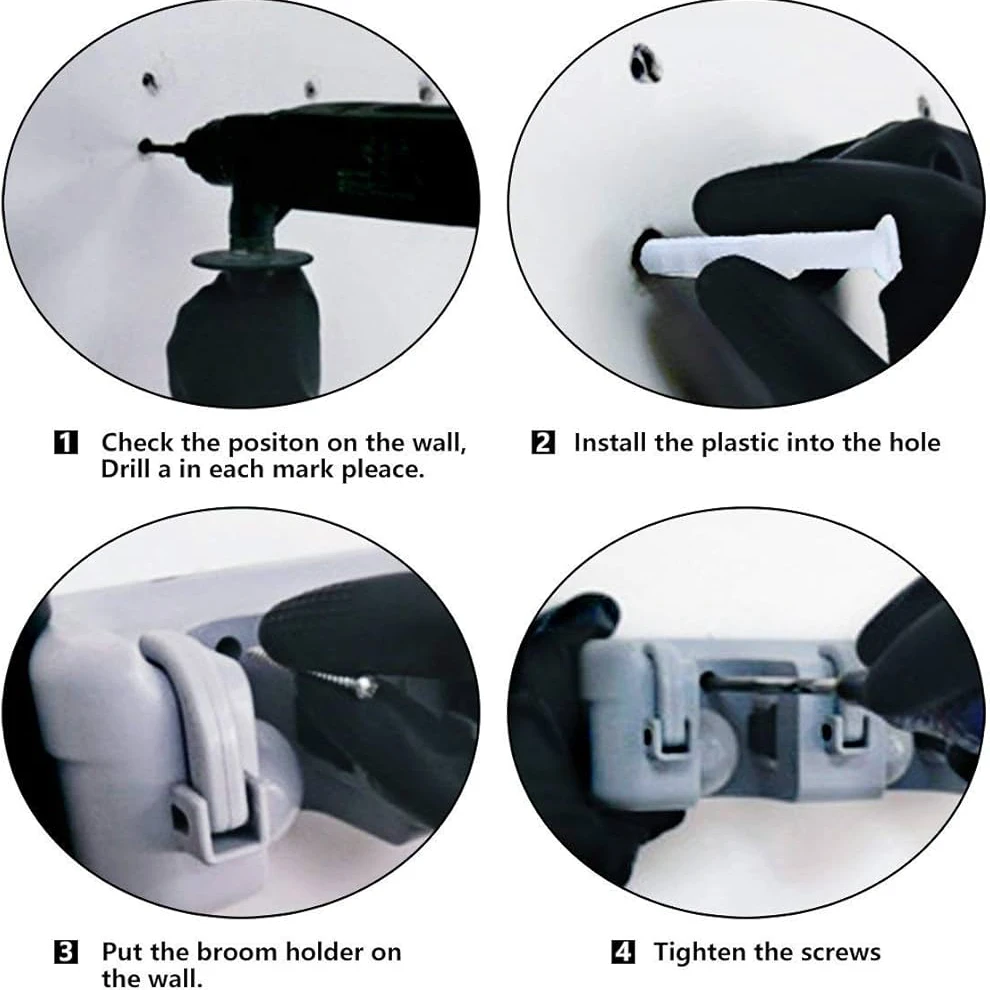 1 Check the positon on the wall, Drill a in each mark pleace.

2 Install the plastic into the hole

3 Put the broom holder on the wall.

4 Tighten the screws