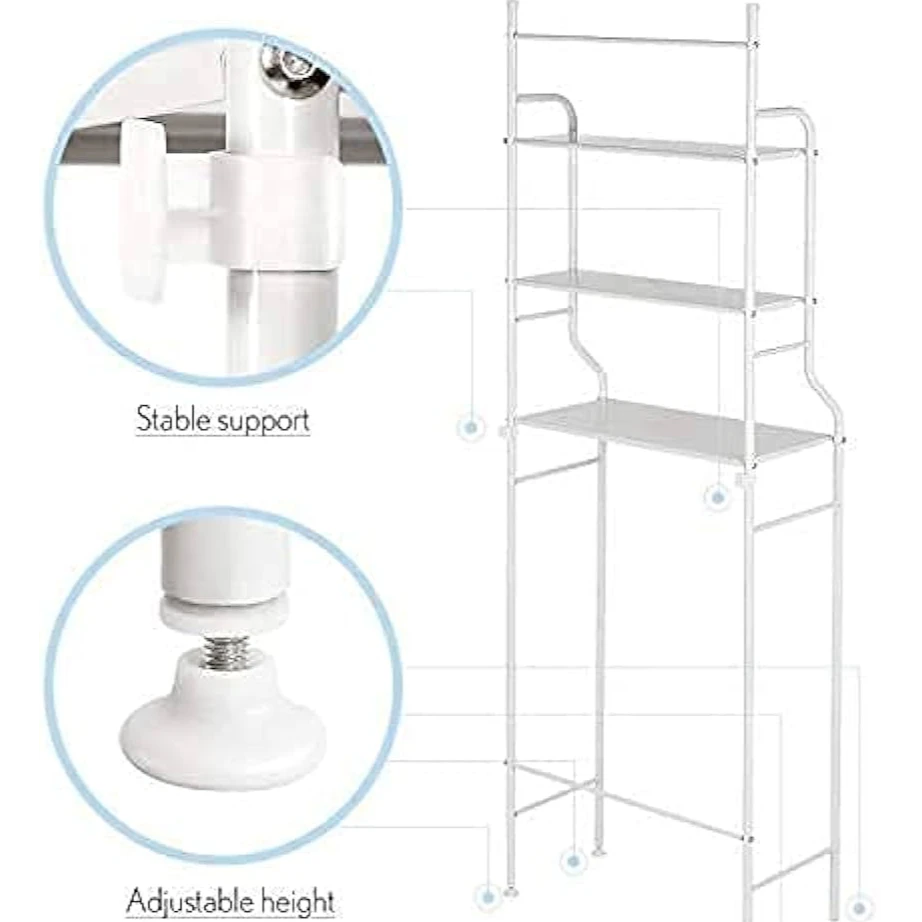 Stable support

Adjustable height