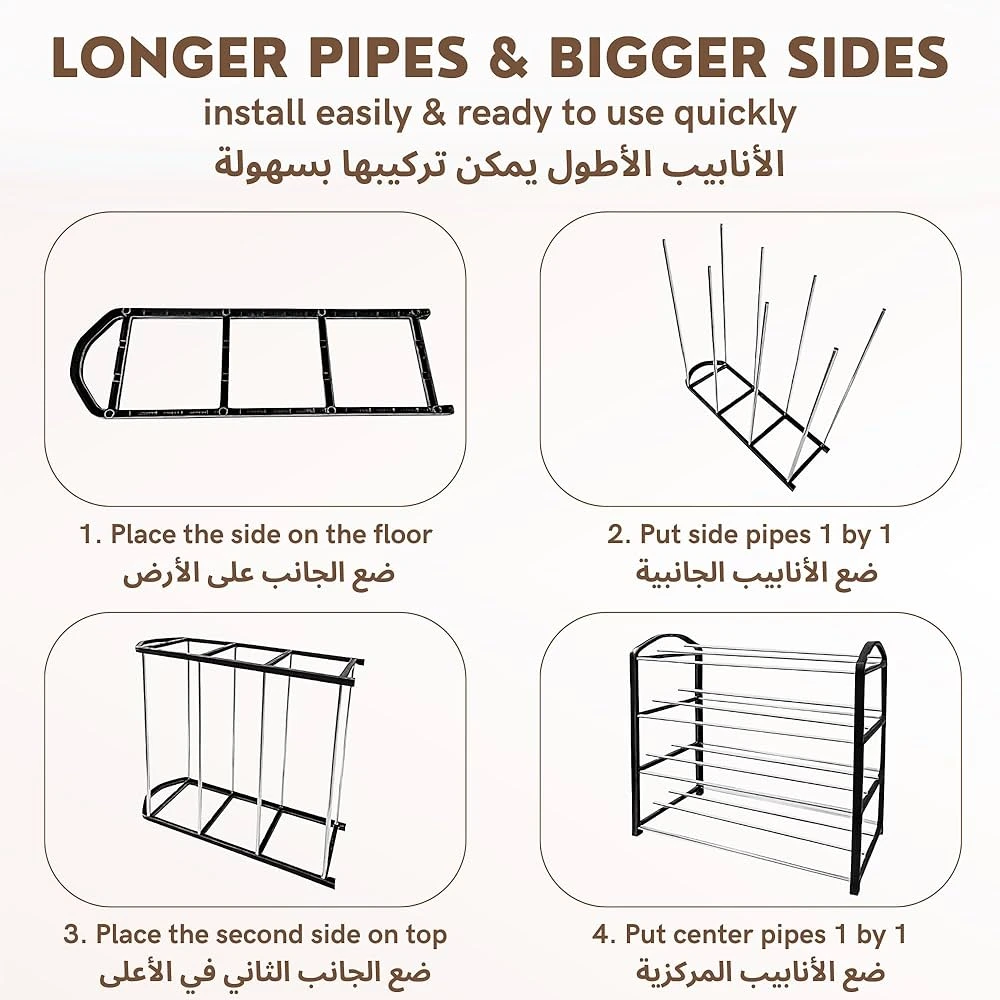 LONGER PIPES & BIGGER SIDES

install easily & ready to use quickly

الأنابيب الأطول يمكن تركيبها بسهولة

1. Place the side on the floor
ضع الجانب على الأرض

2. Put side pipes 1 by 1
ضع الأنابيب الجانبية

3. Place the second side on top
ضع الجانب الثاني في الأعلى

4. Put center pipes 1 by 1
ضع الأنابيب المركزية